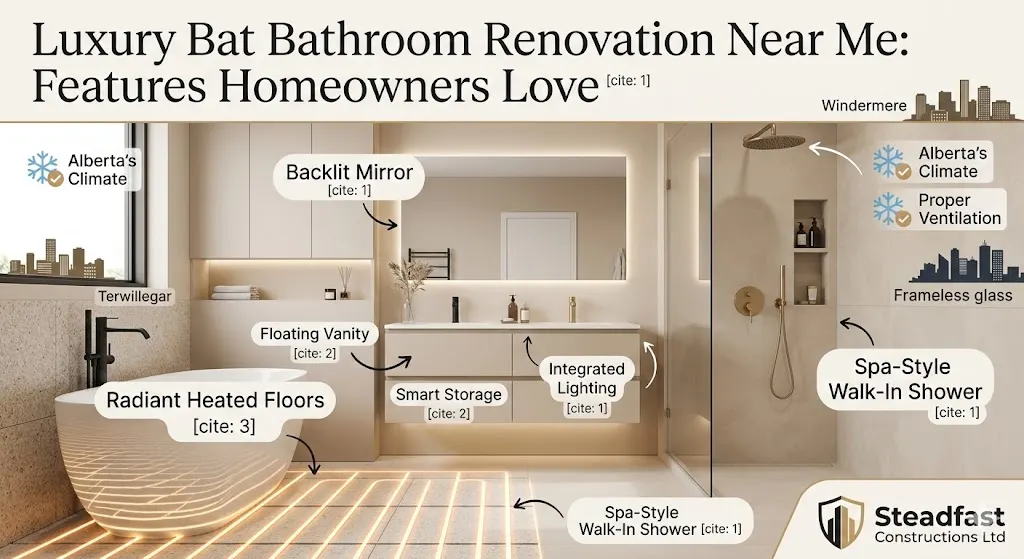 Luxury Bat Bathroom Renovation Near Me: Features Homeowners Love [cite: 1]

Windermere

Alberta's Climate

Backlit Mirror [cite: 1]

Alberta's Climate

Proper Ventilation

Terwillegar

Frameless glass

Floating Vanity [cite: 2]

Integrated Lighting [cite: 1]

Smart Storage [cite: 2]

Radiant Heated Floors [cite: 3]

Spa-Style Walk-In Shower [cite: 1]

Spa-Style Walk-In Shower [cite: 1]

Steadfast Constructions Ltd